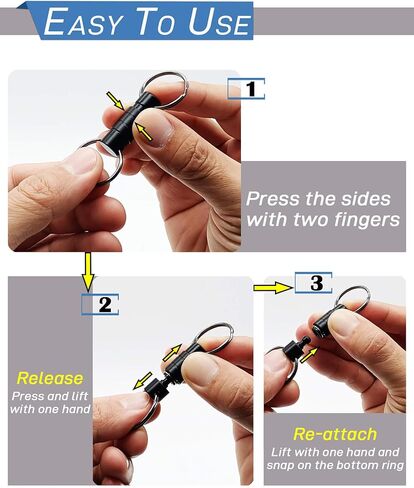 EASY TO USE

1

Press the sides with two fingers

2

Release
Press and lift with one hand

3

Re-attach
Lift with one hand and snap on the bottom ring