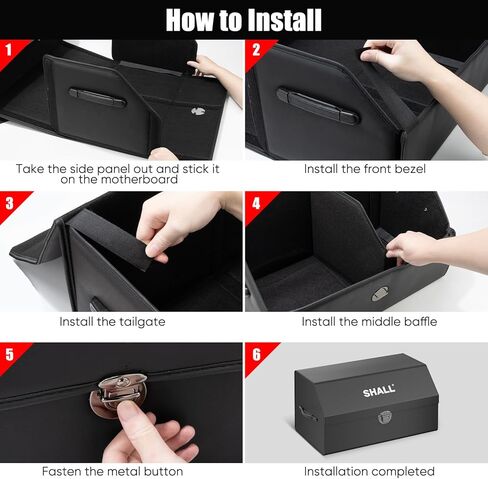 How to Install

1

Take the side panel out and stick it on the motherboard

2

Install the front bezel

3

Install the tailgate

4

Install the middle baffle

5

Fasten the metal button

6

SHALL

Installation completed