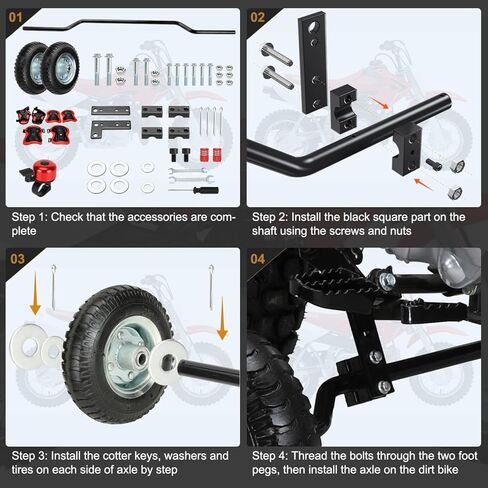 01

Step 1: Check that the accessories are complete

02

Step 2: Install the black square part on the shaft using the screws and nuts

03

Step 3: Install the cotter keys, washers and tires on each side of axle by step

04

Step 4: Thread the bolts through the two foot pegs, then install the axle on the dirt bike