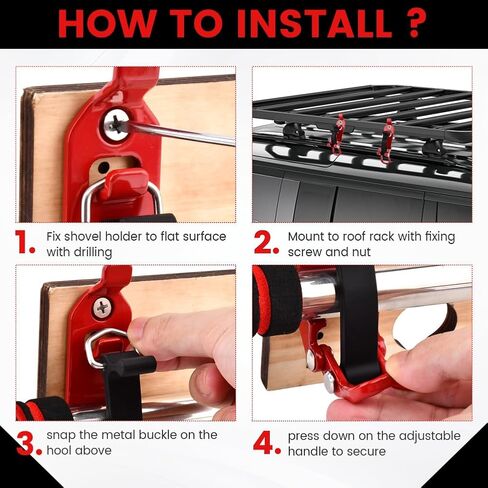 HOW TO INSTALL ?

1. Fix shovel holder to flat surface with drilling

2. Mount to roof rack with fixing screw and nut

3. snap the metal buckle on the hool above

4. press down on the adjustable handle to secure