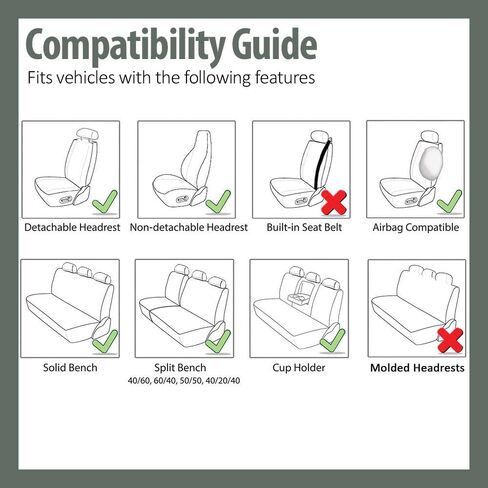 Compatibility Guide
Fits vehicles with the following features

Detachable Headrest

Non-detachable Headrest

Built-in Seat Belt

Airbag Compatible

Solid Bench

Split Bench
40/60, 60/40, 50/50, 40/20/40

Cup Holder

Molded Headrests