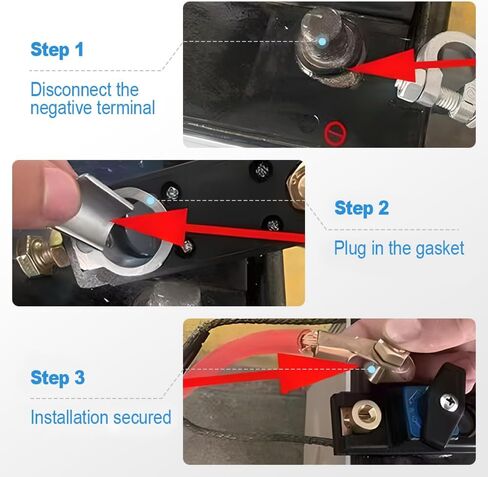 Step 1

Disconnect the negative terminal

Step 2

Plug in the gasket

Step 3

Installation secured