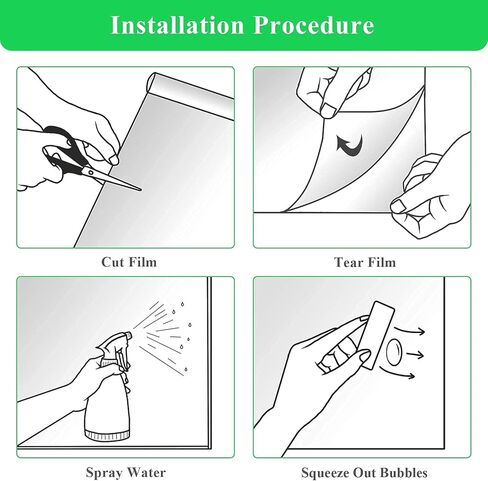 Installation Procedure

Cut Film

Tear Film

Spray Water

Squeeze Out Bubbles