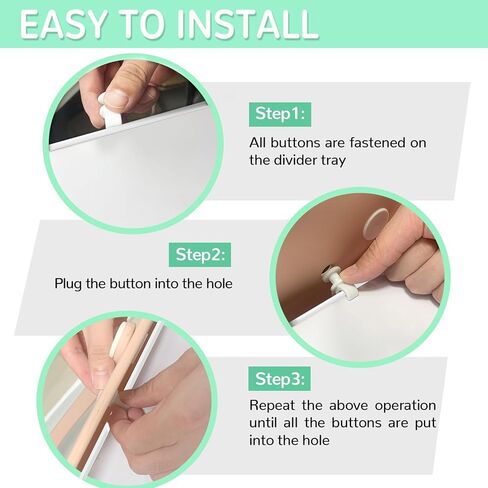 EASY TO INSTALL

Step1:

All buttons are fastened on the divider tray

Step2:

Plug the button into the hole

Step3:

Repeat the above operation until all the buttons are put into the hole