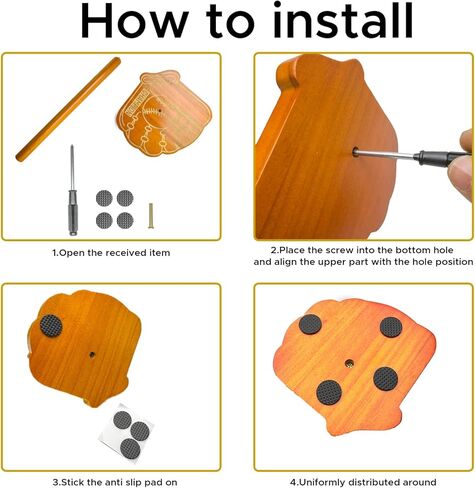 How to install

1.Open the received item

2.Place the screw into the bottom hole and align the upper part with the hole position

3.Stick the anti slip pad on

4.Uniformly distributed around