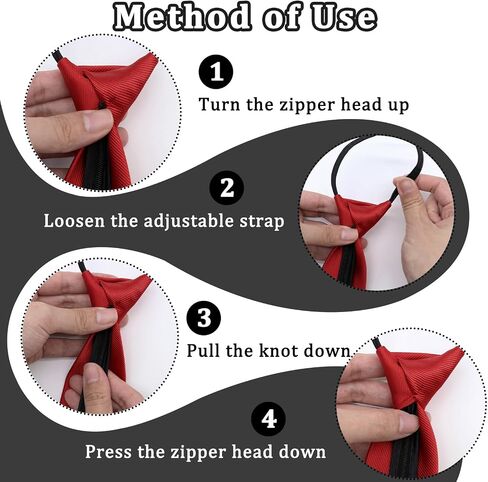 Method of Use

1

Turn the zipper head up

2

Loosen the adjustable strap

3

Pull the knot down

4

Press the zipper head down