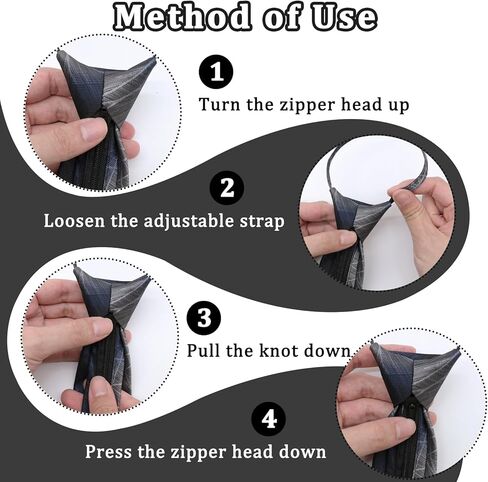 Method of Use

1
Turn the zipper head up

2
Loosen the adjustable strap

3
Pull the knot down

4
Press the zipper head down