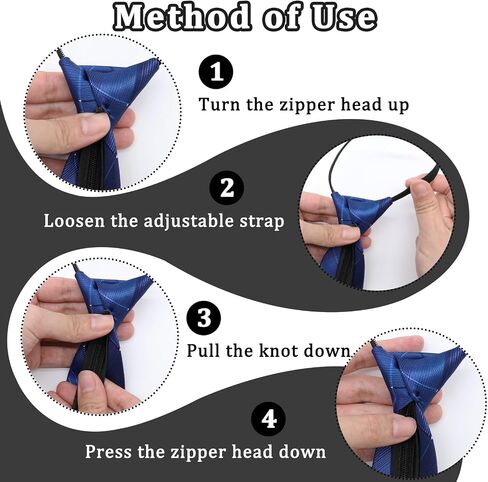 Method of Use

1
Turn the zipper head up

2
Loosen the adjustable strap

3
Pull the knot down

4
Press the zipper head down