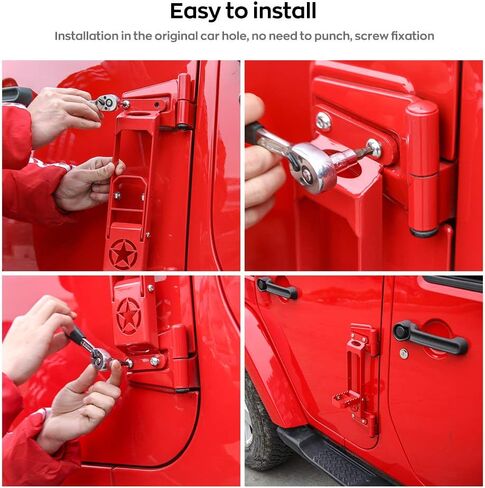 Easy to install

Installation in the original car hole, no need to punch, screw fixation