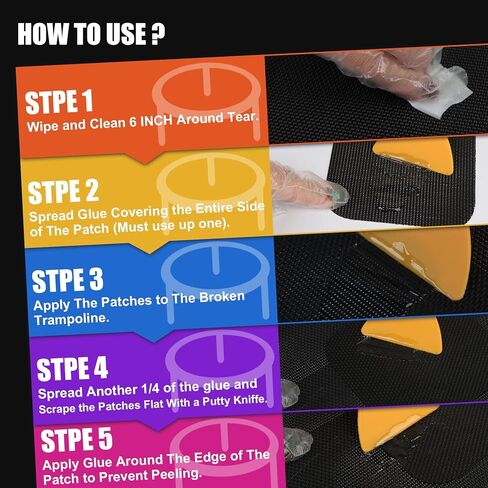 HOW TO USE ?

STPE 1
Wipe and Clean 6 INCH Around Tear.

STPE 2
Spread Glue Covering the Entire Side of The Patch (Must use up one).

STPE 3
Apply The Patches to The Broken Trampoline.

STPE 4
Spread Another 1/4 of the glue and Scrape the Patches Flat With a Putty Kniffe.

STPE 5
Apply Glue Around The Edge of The Patch to Prevent Peeling.