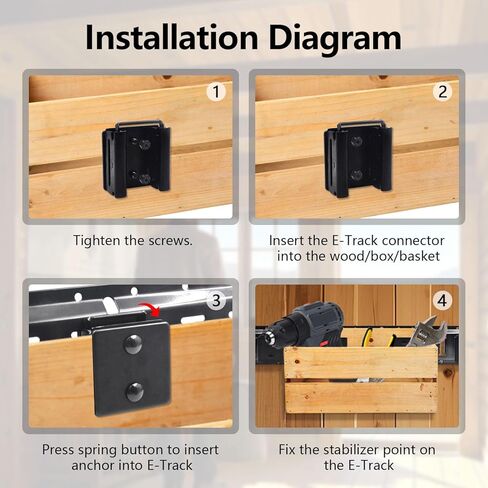 Installation Diagram

1

Tighten the screws.

2

Insert the E-Track connector into the wood/box/basket

3

Press spring button to insert anchor into E-Track

4

Fix the stabilizer point on the E-Track