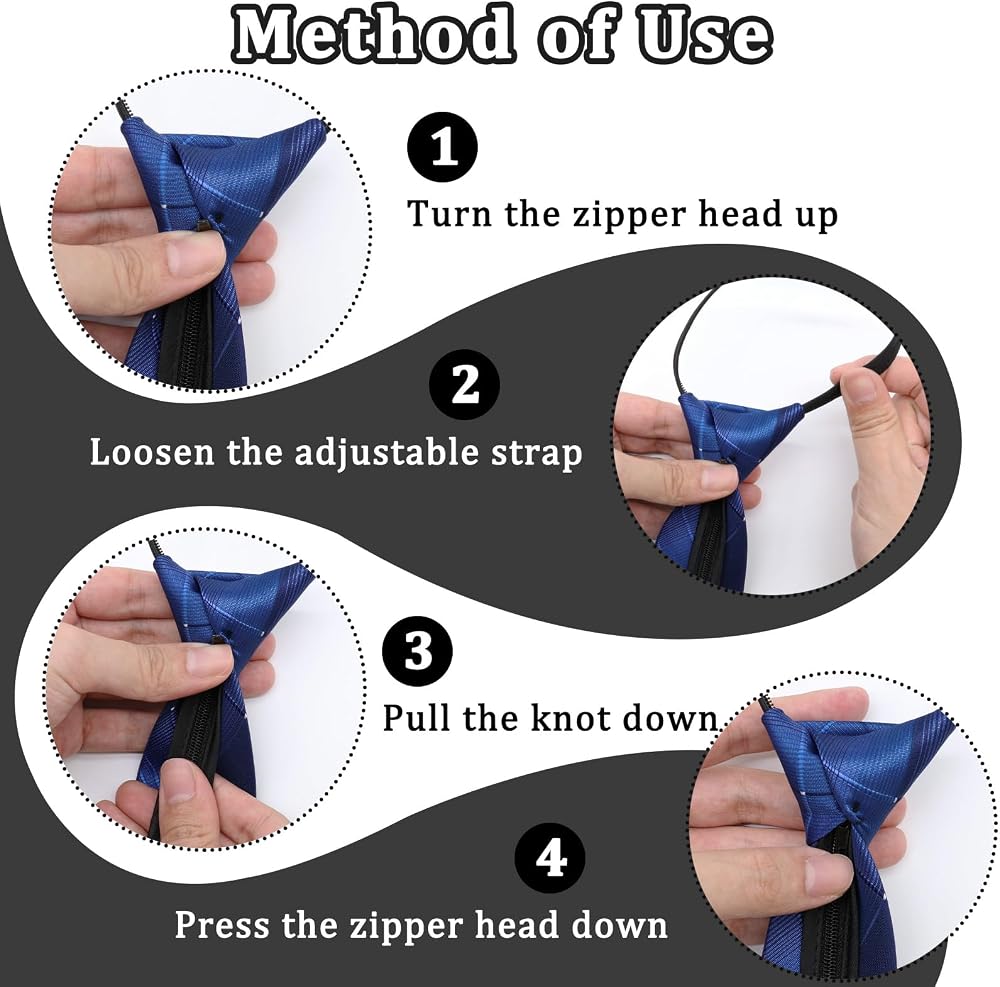 Method of Use

1
Turn the zipper head up

2
Loosen the adjustable strap

3
Pull the knot down

4
Press the zipper head down