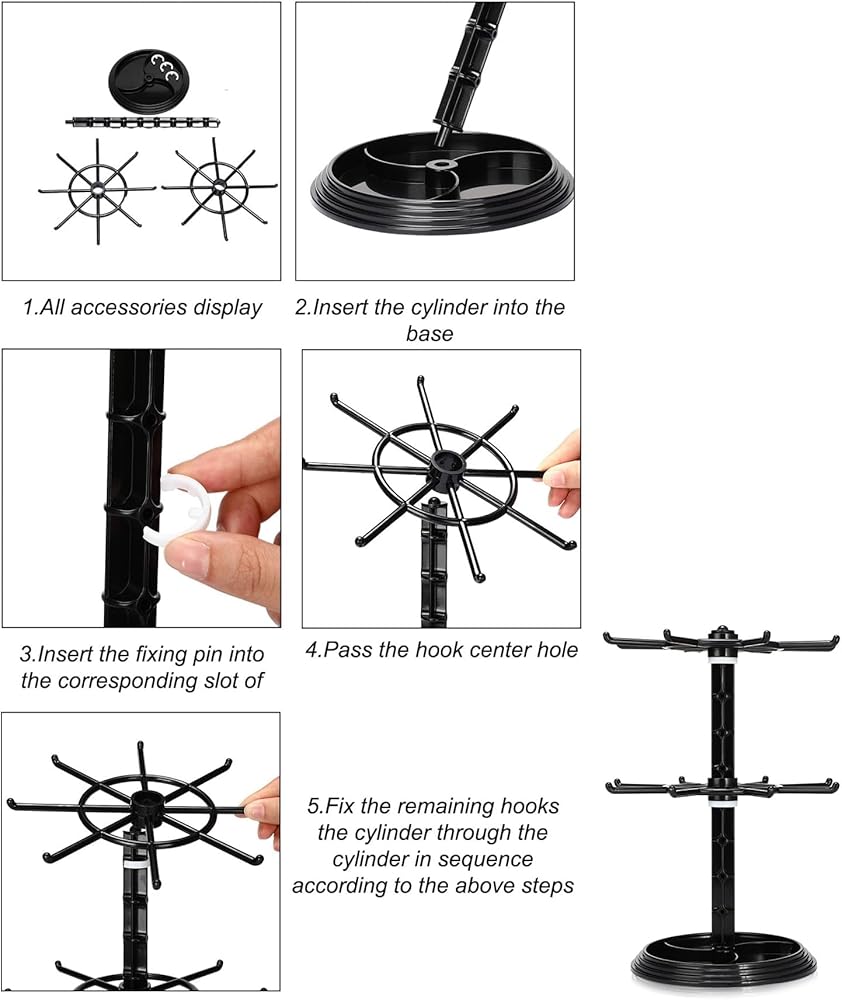 1.All accessories display

2.Insert the cylinder into the base

3.Insert the fixing pin into the corresponding slot of

4.Pass the hook center hole

5.Fix the remaining hooks the cylinder through the cylinder in sequence according to the above steps