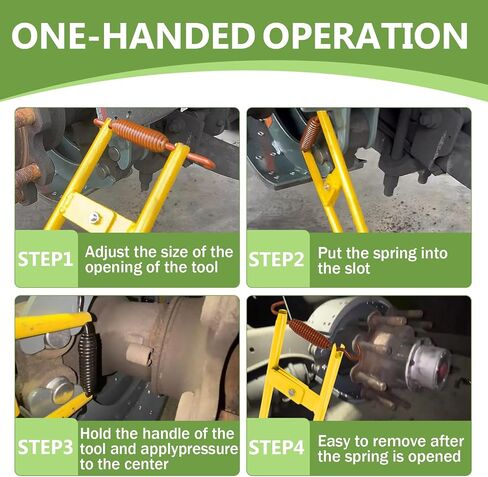 ONE-HANDED OPERATION

STEP1 Adjust the size of the opening of the tool

STEP2 Put the spring into the slot

STEP3 Hold the handle of the tool and applypressure to the center

STEP4 Easy to remove after the spring is opened