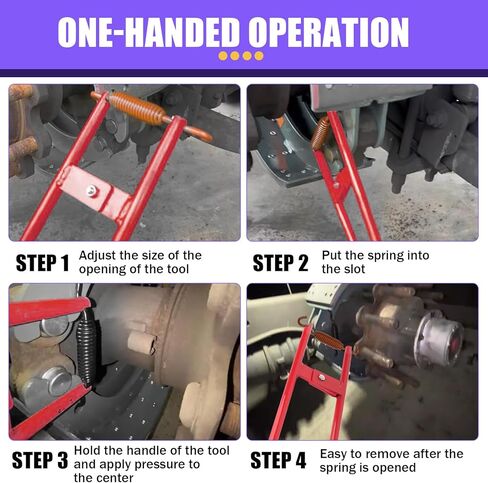 ONE-HANDED OPERATION

STEP 1 Adjust the size of the opening of the tool

STEP 2 Put the spring into the slot

STEP 3 Hold the handle of the tool and apply pressure to the center

STEP 4 Easy to remove after the spring is opened