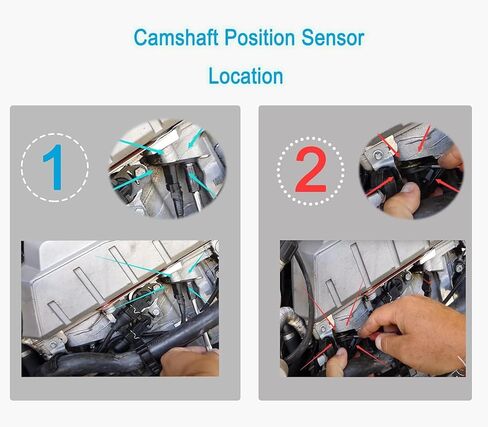 Camshaft Position Sensor
Location

1

2