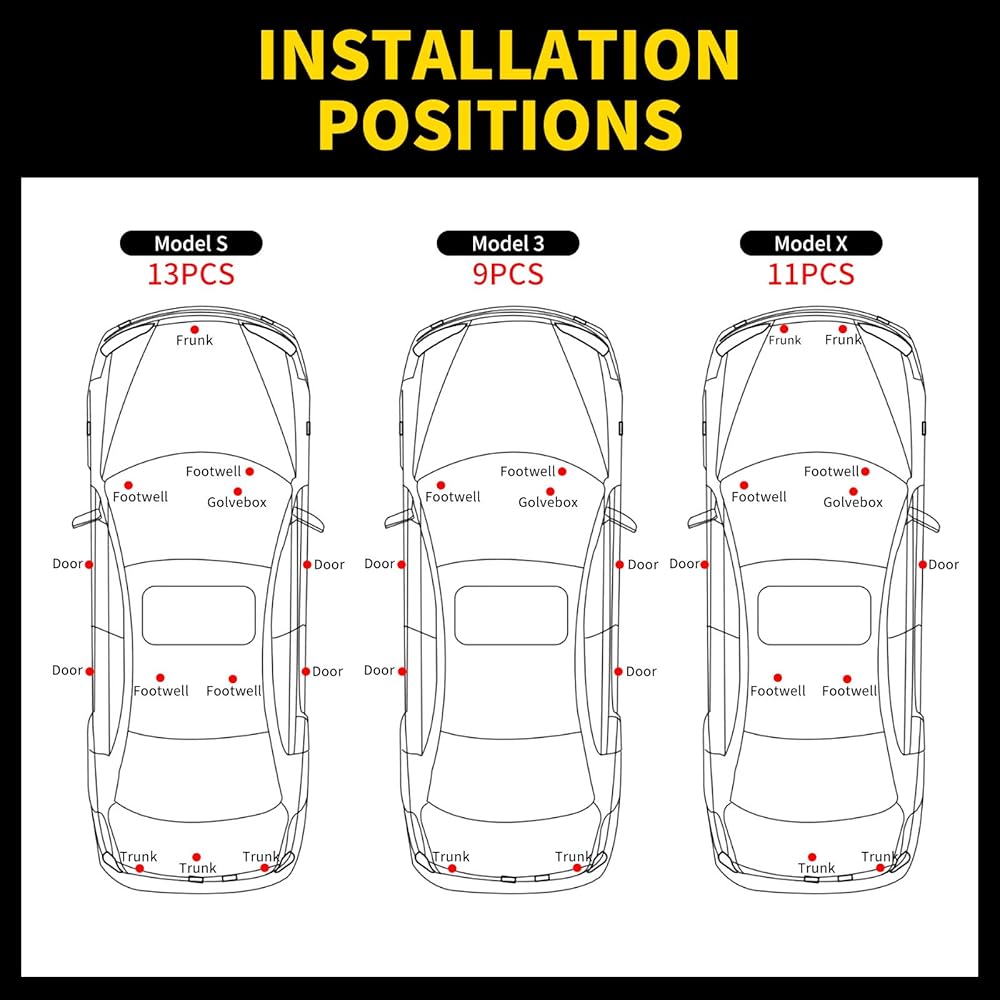 INSTALLATION POSITIONS

Model S
13PCS

Frunk
Footwell
Footwell
Golvebox
Door
Door
Door
Door
Footwell
Footwell
Trunk
Trunk
Trunk

Model 3
9PCS

Footwell
Footwell
Golvebox
Door
Door
Door
Door
Trunk
Trunk

Model X
11PCS

Frunk
Frunk
Footwell
Footwell
Golvebox
Door
Door
Footwell
Footwell
Trunk
Trunk