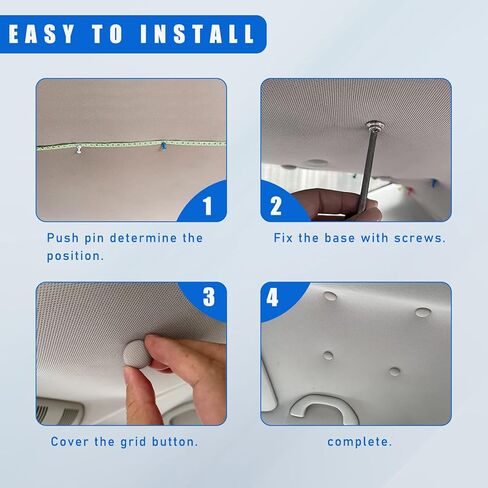 EASY TO INSTALL

1

Push pin determine the position.

2

Fix the base with screws.

3

Cover the grid button.

4

complete.