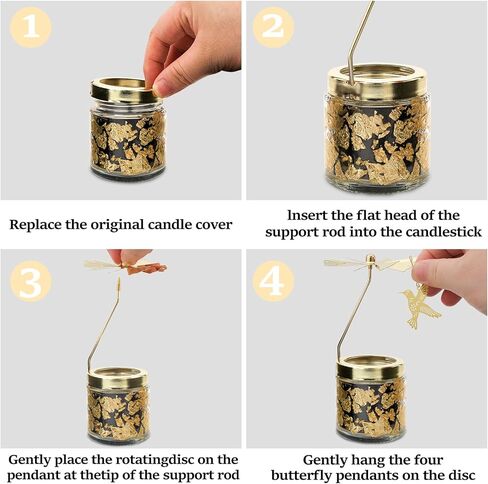 1

Replace the original candle cover

2

lnsert the flat head of the support rod into the candlestick

3

Gently place the rotatingdisc on the pendant at thetip of the support rod

4

Gently hang the four butterfly pendants on the disc