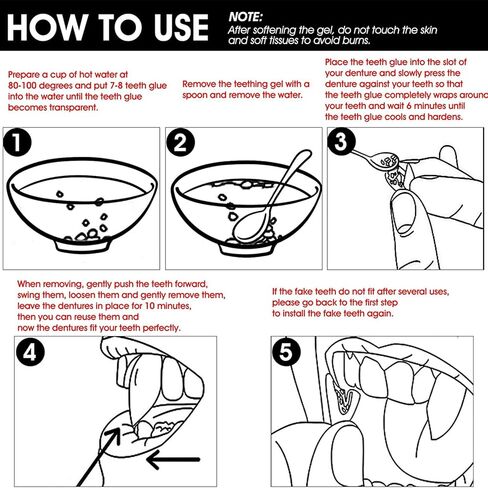 HOW TO USE

NOTE:
After softening the gel, do not touch the skin and soft tissues to avoid burns.

Prepare a cup of hot water at 80-100 degrees and put 7-8 teeth glue into the water until the teeth glue becomes transparent.

Remove the teething gel with a spoon and remove the water.

Place the teeth glue into the slot of your denture and slowly press the denture against your teeth so that the teeth glue completely wraps around your teeth and wait 6 minutes until the teeth glue cools and hardens.

1

2

3

When removing, gently push the teeth forward, swing them, loosen them and gently remove them, leave the dentures in place for 10 minutes, then you can reuse them and now the dentures fit your teeth perfectly.

If the fake teeth do not fit after several uses, please go back to the first step to install the fake teeth again.

4

5