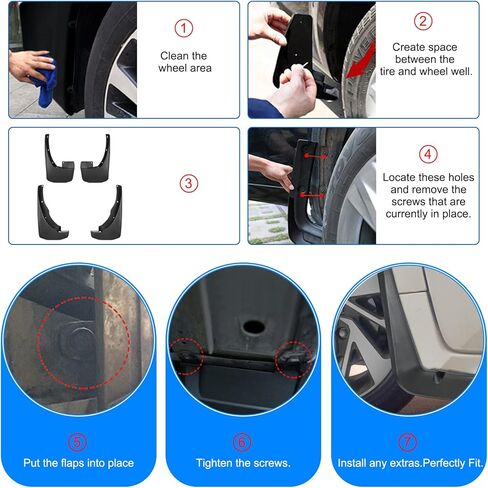 ①
Clean the wheel area

②
Create space between the tire and wheel well.

③

④
Locate these holes and remove the screws that are currently in place.

⑤
Put the flaps into place

⑥
Tighten the screws.

⑦
Install any extras.Perfectly Fit.