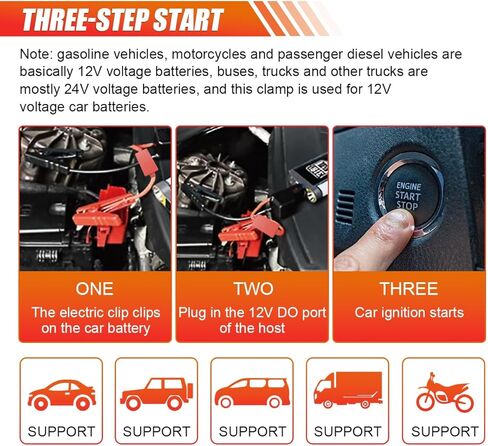 THREE-STEP START

Note: gasoline vehicles, motorcycles and passenger diesel vehicles are basically 12V voltage batteries, buses, trucks and other trucks are mostly 24V voltage batteries, and this clamp is used for 12V voltage car batteries.

ENGINE START STOP

ONE
The electric clip clips on the car battery

TWO
Plug in the 12V DO port of the host

THREE
Car ignition starts

SUPPORT

SUPPORT

SUPPORT

SUPPORT

SUPPORT