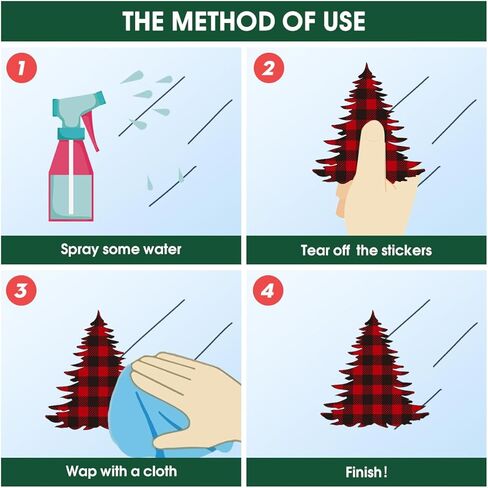 THE METHOD OF USE

1

Spray some water

2

Tear off the stickers

3

Wap with a cloth

4

Finish!