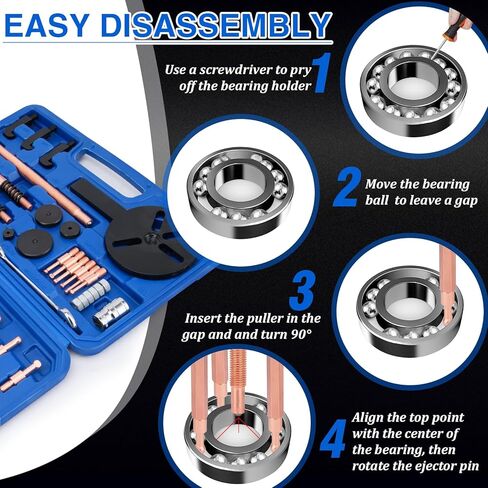 EASY DISASSEMBLY

Use a screwdriver to pry off the bearing holder 1

2 Move the bearing ball to leave a gap

3

Insert the puller in the gap and and turn 90°

4 Align the top point with the center of the bearing, then rotate the ejector pin