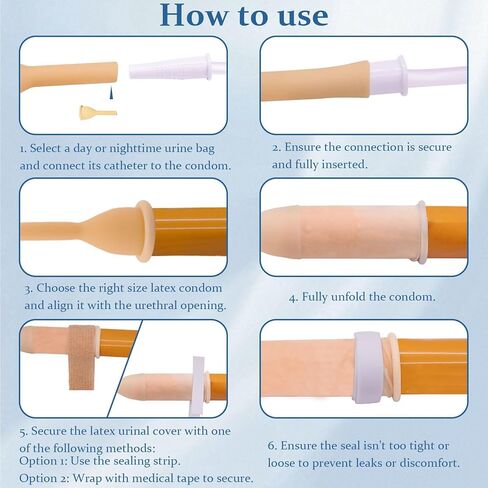 How to use

1. Select a day or nighttime urine bag and connect its catheter to the condom.

2. Ensure the connection is secure and fully inserted.

3. Choose the right size latex condom and align it with the urethral opening.

4. Fully unfold the condom.

5. Secure the latex urinal cover with one of the following methods:
Option 1: Use the sealing strip.
Option 2: Wrap with medical tape to secure.

6. Ensure the seal isn't too tight or loose to prevent leaks or discomfort.