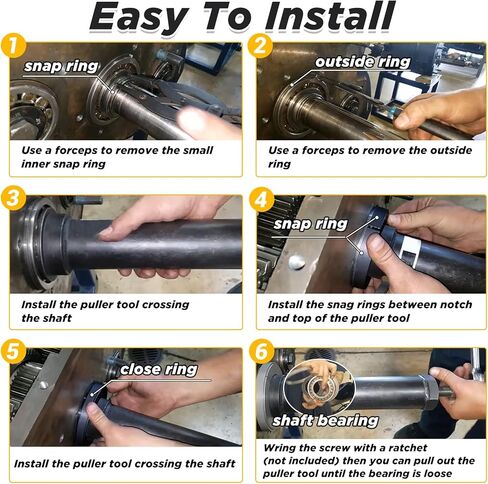 Easy To Install

1
snap ring
Use a forceps to remove the small inner snap ring

2
outside ring
Use a forceps to remove the outside ring

3
Install the puller tool crossing the shaft

4
snap ring
Install the snag rings between notch and top of the puller tool

5
close ring
Install the puller tool crossing the shaft

6
shaft bearing
Wring the screw with a ratchet (not included) then you can pull out the puller tool until the bearing is loose