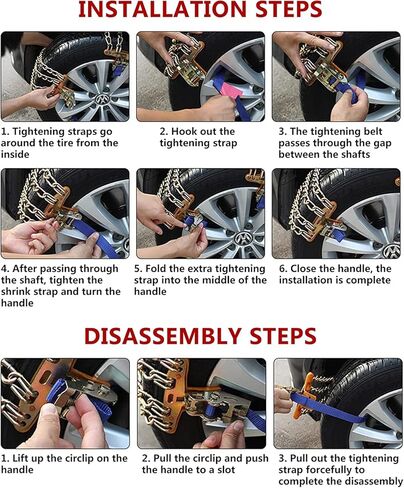 INSTALLATION STEPS

1. Tightening straps go around the tire from the inside

2. Hook out the tightening strap

3. The tightening belt passes through the gap between the shafts

4. After passing through the shaft, tighten the shrink strap and turn the handle

5. Fold the extra tightening strap into the middle of the handle

6. Close the handle, the installation is complete

DISASSEMBLY STEPS

1. Lift up the circlip on the handle

2. Pull the circlip and push the handle to a slot

3. Pull out the tightening strap forcefully to complete the disassembly