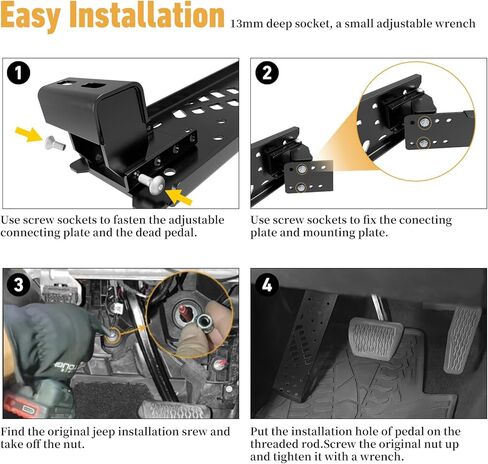 Easy Installation 13mm deep socket, a small adjustable wrench

1

Use screw sockets to fasten the adjustable connecting plate and the dead pedal.

2

Use screw sockets to fix the conecting plate and mounting plate.

3

Find the original jeep installation srew and take off the nut.

4

Put the installation hole of pedal on the threaded rod.Screw the original nut up and tighten it with a wrench.