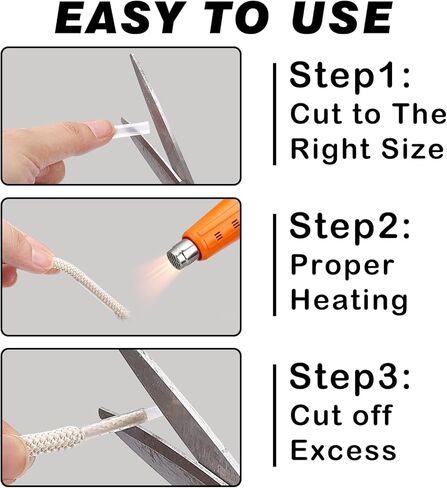 EASY TO USE

Step1:
Cut to The Right Size

Step2:
Proper Heating

Step3:
Cut off Excess