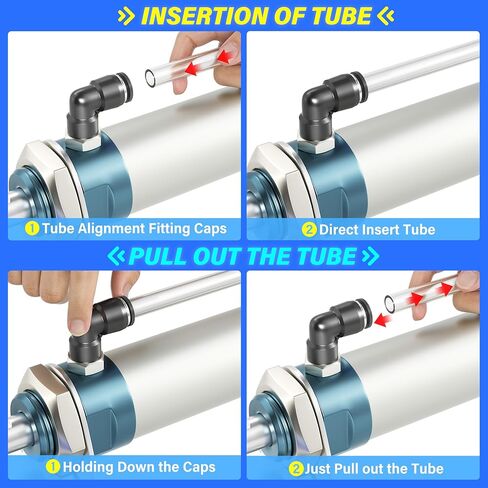 INSERTION OF TUBE

1 Tube Alignment Fitting Caps

2 Direct Insert Tube

PULL OUT THE TUBE

1 Holding Down the Caps

2 Just Pull out the Tube