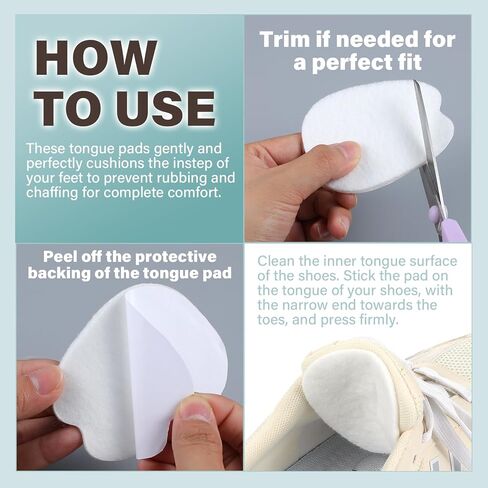 HOW TO USE

These tongue pads gently and perfectly cushions the instep of your feet to prevent rubbing and chaffing for complete comfort.

Trim if needed for a perfect fit

Peel off the protective backing of the tongue pad

Clean the inner tongue surface of the shoes. Stick the pad on the tongue of your shoes, with the narrow end towards the toes, and press firmly.