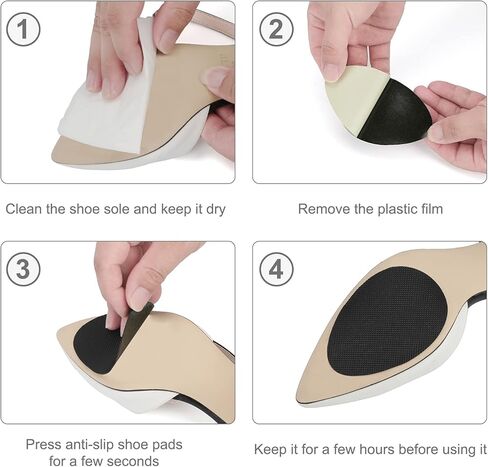 1

Clean the shoe sole and keep it dry

2

Remove the plastic film

3

Press anti-slip shoe pads for a few seconds

4

Keep it for a few hours before using it