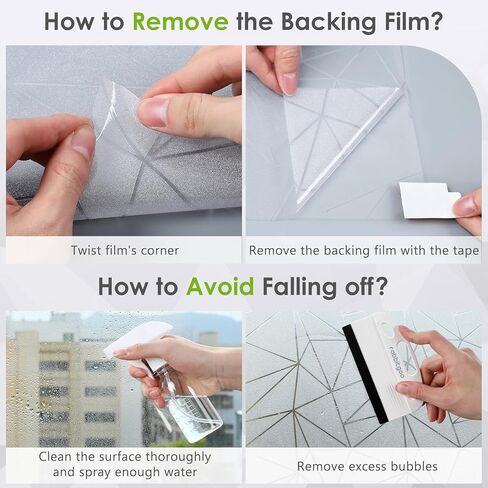 How to Remove the Backing Film?

Twist film's corner

Remove the backing film with the tape

How to Avoid Falling off?

rabbitgoo

Clean the surface thoroughly and spray enough water

Remove excess bubbles