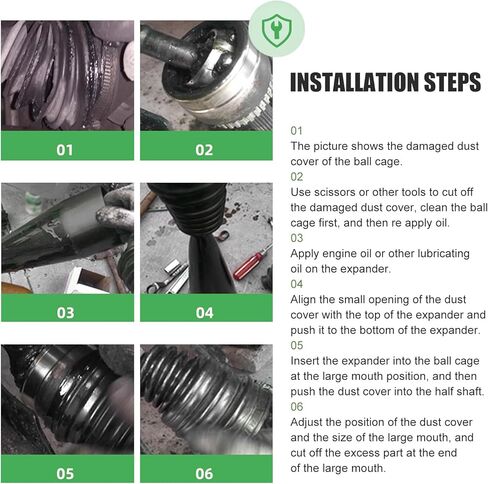 01

02

03

04

05

06

INSTALLATION STEPS

01
The picture shows the damaged dust cover of the ball cage.
02
Use scissors or other tools to cut off the damaged dust cover, clean the ball cage first, and then re apply oil.
03
Apply engine oil or other lubricating oil on the expander.
04
Align the small opening of the dust cover with the top of the expander and push it to the bottom of the expander.
05
Insert the expander into the ball cage at the large mouth position, and then push the dust cover into the half shaft.
06
Adjust the position of the dust cover and the size of the large mouth, and cut off the excess part at the end of the large mouth.