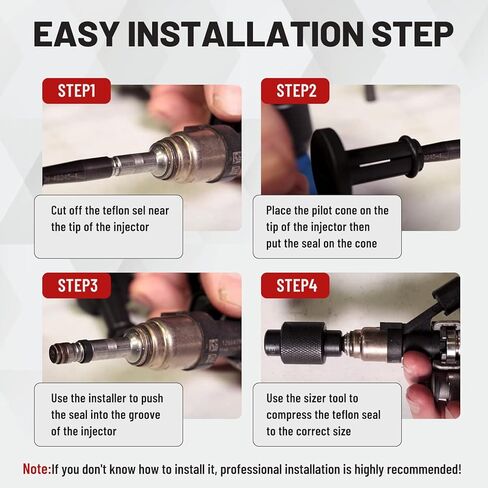 EASY INSTALLATION STEP

STEP1

Cut off the teflon sel near the tip of the injector

STEP2

Place the pilot cone on the tip of the injector then put the seal on the cone

STEP3

Use the installer to push the seal into the groove of the injector

STEP4

Use the sizer tool to compress the teflon seal to the correct size

Note:If you don't know how to install it, professional installation is highly recommended!