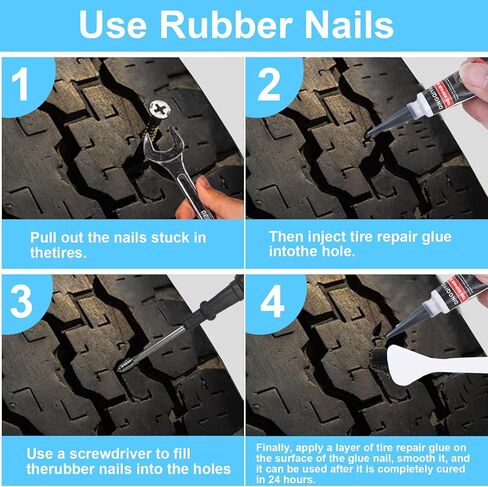 Use Rubber Nails

1

Pull out the nails stuck in thetires.

2

Then inject tire repair glue intothe hole.

3

Use a screwdriver to fill therubber nails into the holes

4

Finally, apply a layer of tire repair glue on the surface of the glue nail, smooth it, and it can be used after it is completely cured in 24 hours.