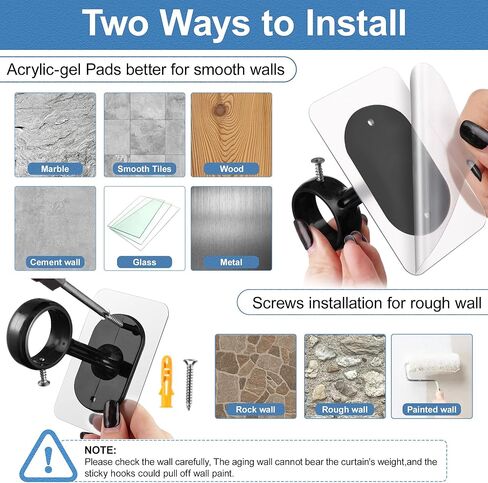 Two Ways to Install

Acrylic-gel Pads better for smooth walls

Marble

Smooth Tiles

Wood

Cement wall

Glass

Metal

Screws installation for rough wall

Rock wall

Rough wall

Painted wall

NOTE:
Please check the wall carefully, The aging wall cannot bear the curtain's weight,and the sticky hooks could pull off wall paint.