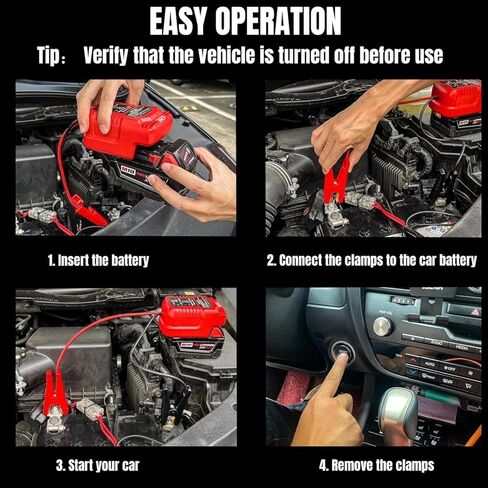 EASY OPERATION

Tip： Verify that the vehicle is turned off before use

M18

1. Insert the battery

2. Connect the clamps to the car battery

3. Start your car

4. Remove the clamps