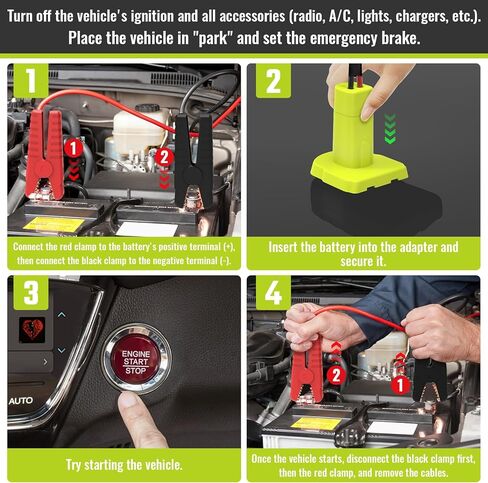 Turn off the vehicle's ignition and all accessories (radio, A/C, lights, chargers, etc.). Place the vehicle in "park" and set the emergency brake.

1

1

2

Connect the red clamp to the battery's positive terminal (+), then connect the black clamp to the negative terminal (-).

2

Insert the battery into the adapter and secure it.

3

AUTO

ENGINE START STOP

Try starting the vehicle.

4

2

1

Once the vehicle starts, disconnect the black clamp first, then the red clamp, and remove the cables.