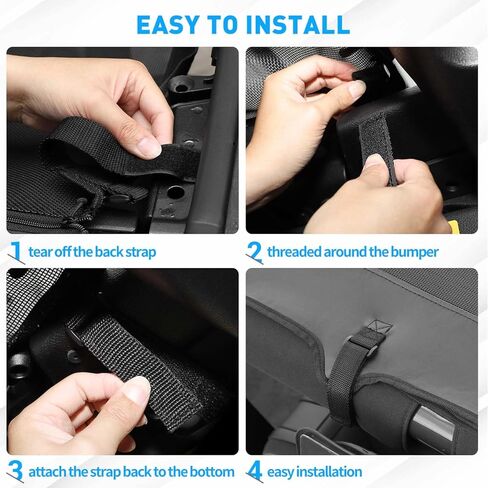 EASY TO INSTALL

1 tear off the back strap

2 threaded around the bumper

3 attach the strap back to the bottom

4 easy installation