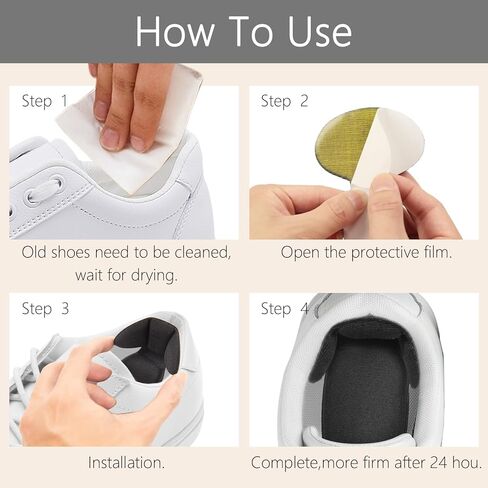 How To Use

Step 1

Old shoes need to be cleaned, wait for drying.

Step 2

Open the protective film.

Step 3

Installation.

Step 4

Complete,more firm after 24 hou.