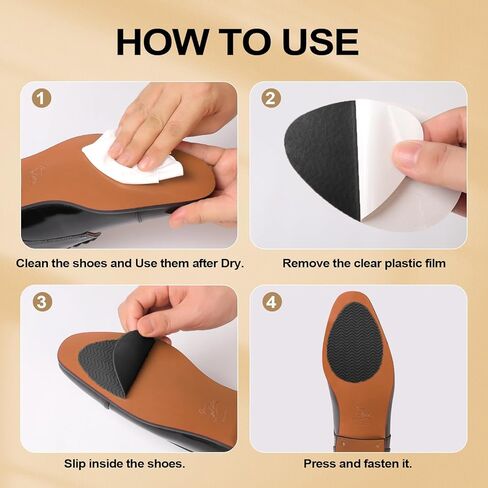 HOW TO USE

1

Clean the shoes and Use them after Dry.

2

Remove the clear plastic film

3

Slip inside the shoes.

4

Press and fasten it.