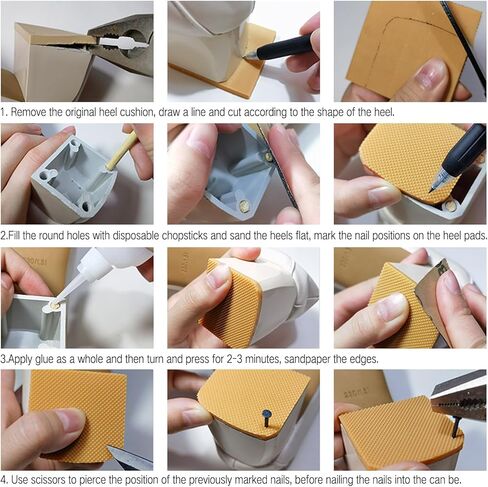 1. Remove the original heel cushion, draw a line and cut according to the shape of the heel.

2.Fill the round holes with disposable chopsticks and sand the heels flat, mark the nail positions on the heel pads.

3.Apply glue as a whole and then turn and press for 2-3 minutes, sandpaper the edges.

4. Use scissors to pierce the position of the previously marked nails, before nailing the nails into the can be.