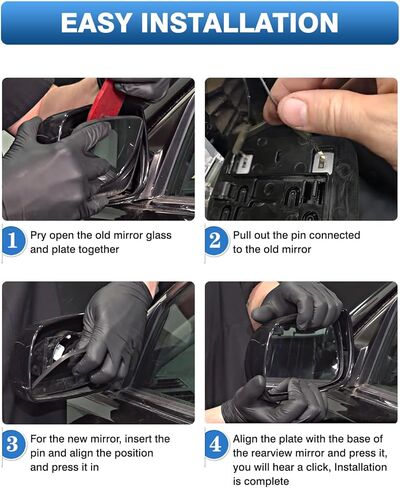 EASY INSTALLATION

1 Pry open the old mirror glass and plate together

2 Pull out the pin connected to the old mirror

3 For the new mirror, insert the pin and align the position and press it in

4 Align the plate with the base of the rearview mirror and press it, you will hear a click, Installation is complete