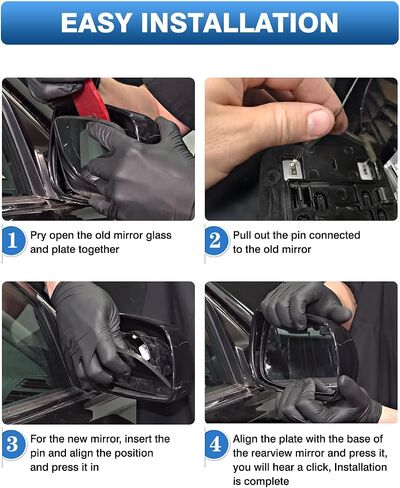 EASY INSTALLATION

1 Pry open the old mirror glass and plate together

2 Pull out the pin connected to the old mirror

3 For the new mirror, insert the pin and align the position and press it in

4 Align the plate with the base of the rearview mirror and press it, you will hear a click, Installation is complete