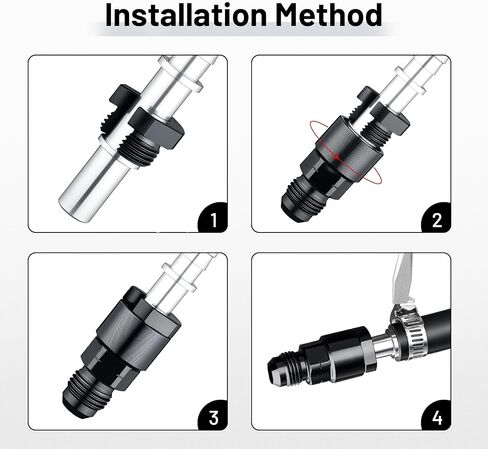 Installation Method

1

2

3

4